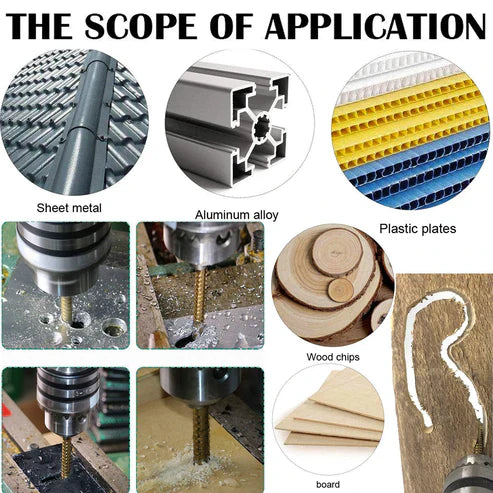 THE SCOPE OF APPLICATION

Sheet metal

Aluminum alloy

Plastic plates

Wood chips

board