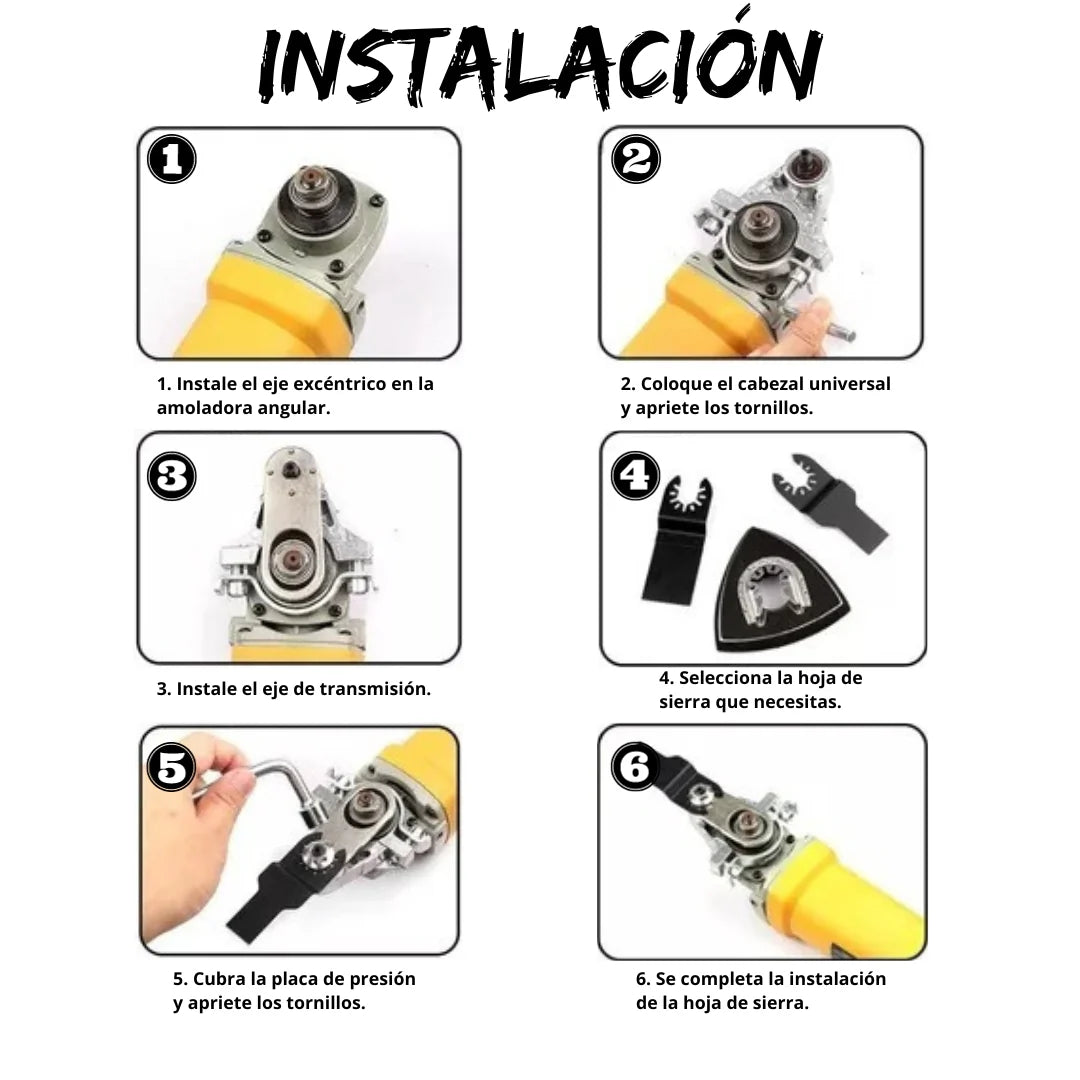 INSTALACIÓN

1

1. Instale el eje excéntrico en la amoladora angular.

2

2. Coloque el cabezal universal y apriete los tornillos.

3

3. Instale el eje de transmisión.

4

4. Selecciona la hoja de sierra que necesitas.

5

5. Cubra la placa de presión y apriete los tornillos.

6

6. Se completa la instalación de la hoja de sierra.