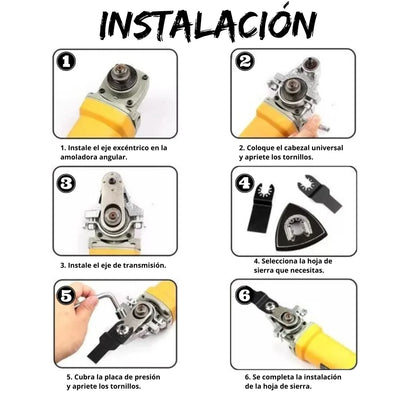 INSTALACIÓN

1

1. Instale el eje excéntrico en la amoladora angular.

2

2. Coloque el cabezal universal y apriete los tornillos.

3

3. Instale el eje de transmisión.

4

4. Selecciona la hoja de sierra que necesitas.

5

5. Cubra la placa de presión y apriete los tornillos.

6

6. Se completa la instalación de la hoja de sierra.