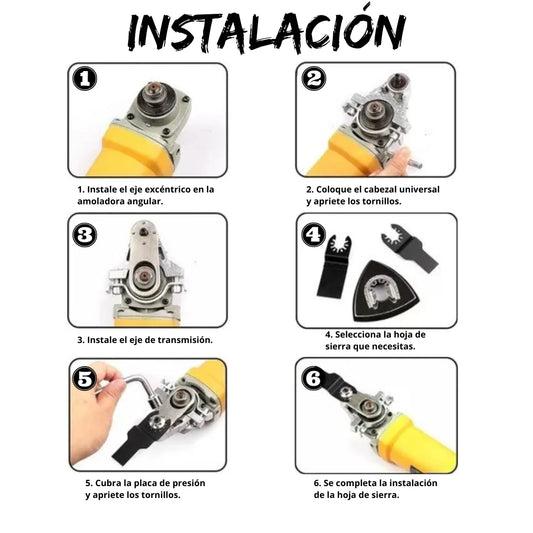 INSTALACIÓN

1

1. Instale el eje excéntrico en la amoladora angular.

2

2. Coloque el cabezal universal y apriete los tornillos.

3

3. Instale el eje de transmisión.

4

4. Selecciona la hoja de sierra que necesitas.

5

5. Cubra la placa de presión y apriete los tornillos.

6

6. Se completa la instalación de la hoja de sierra.