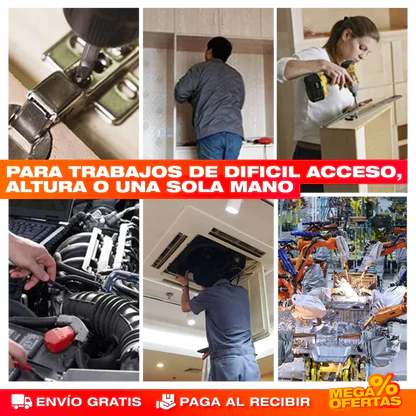 PARA TRABAJOS DE DIFICIL ACCESO, ALTURA O UNA SOLA MANO

ENVÍO GRATIS
PAGA AL RECIBIR
MEGA % OFERTAS