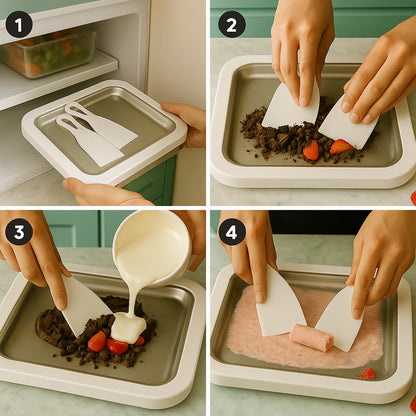 1

2

3

4